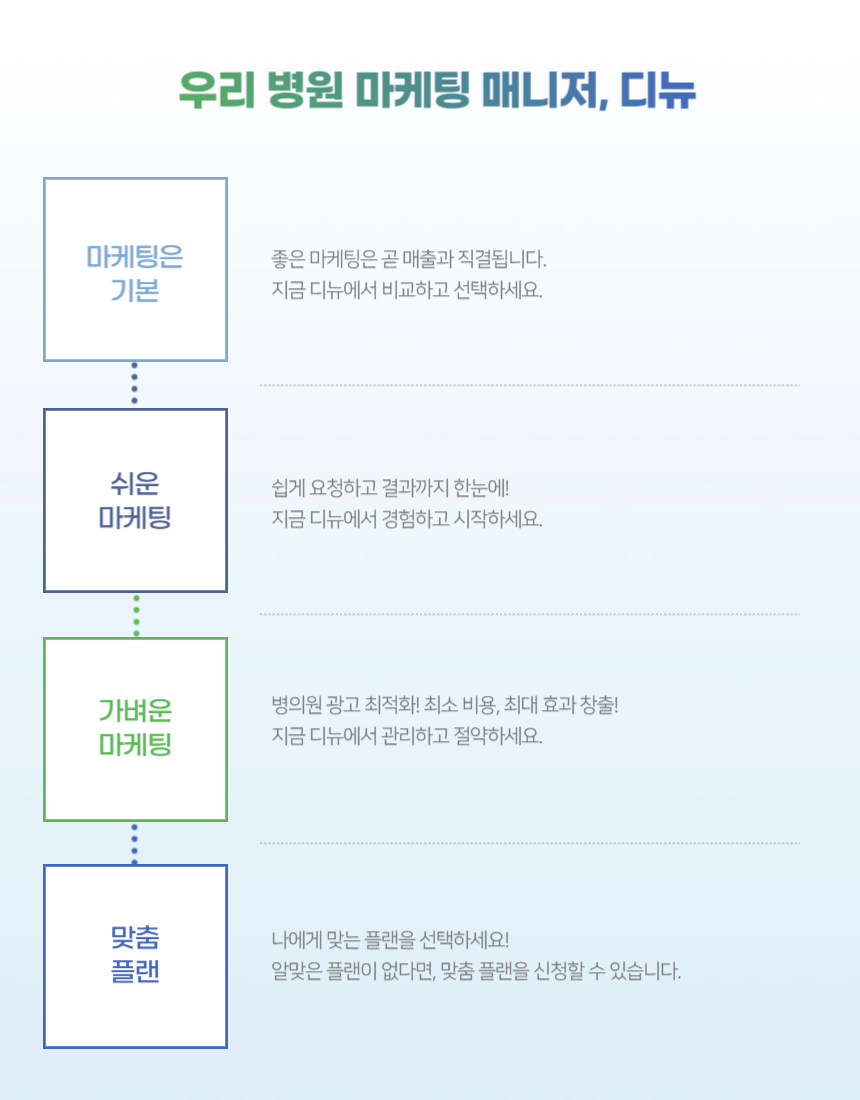 우리 병원 마케팅 매니저, 디뉴

마케팅은
기본

좋은 마케팅은 곧 매출과 직결됩니다.
지금 디뉴에서 비교하고 선택하세요.

쉬운
마케팅

쉽게 요청하고 결과까지 한눈에!
지금 디뉴에서 경험하고 시작하세요.

가벼운
마케팅

병의원 광고 최적화! 최소 비용, 최대 효과 창출!
지금 디뉴에서 관리하고 절약하세요.

맞춤
플랜

나에게 맞는 플랜을 선택하세요!
알맞은 플랜이 없다면, 맞춤 플랜을 신청할 수 있습니다.